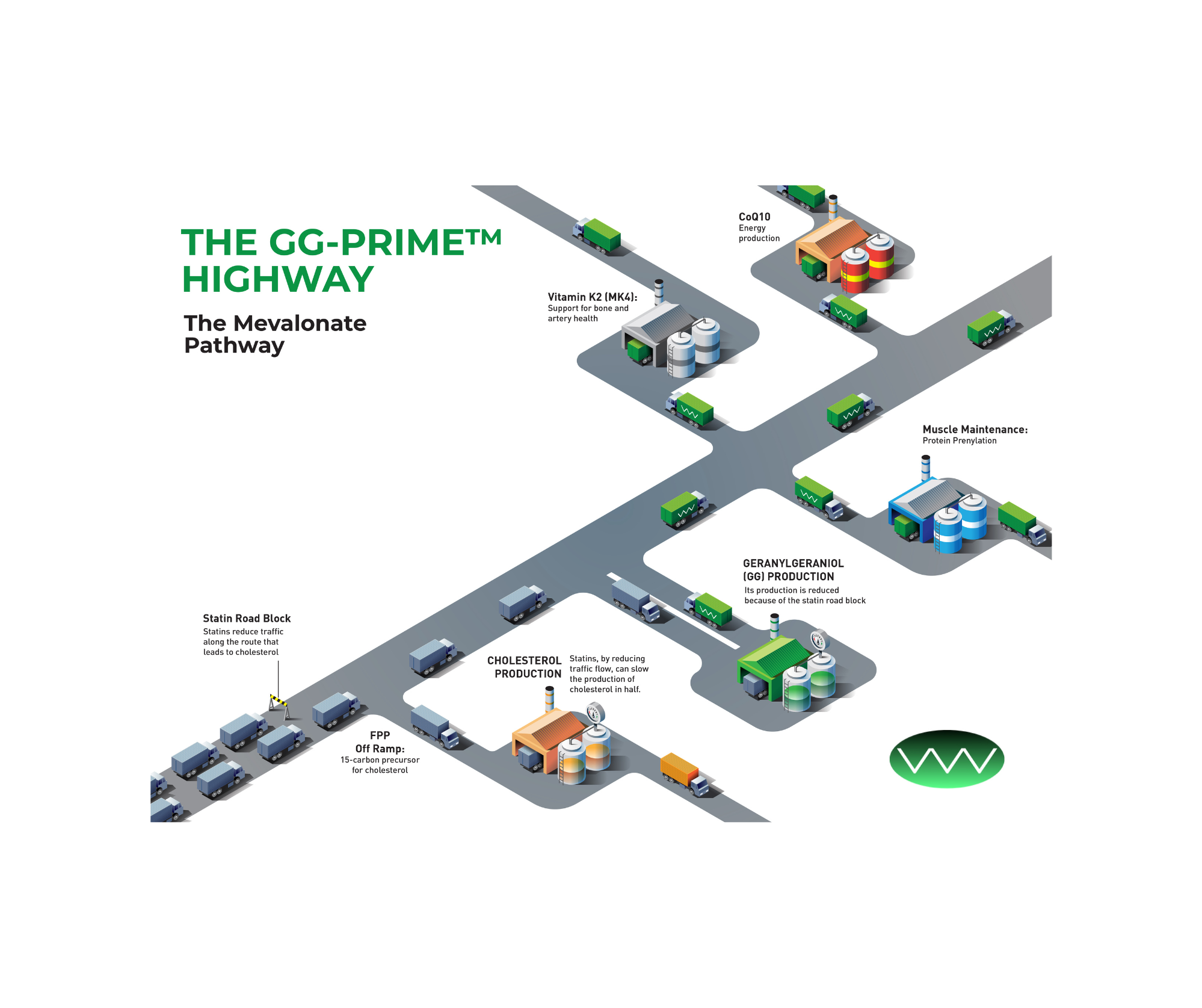 THE GG-PRIME™ HIGHWAY

The Mevalonate Pathway

CoQ10
Energy production

Vitamin K2 (MK4):
Support for bone and artery health

Muscle Maintenance:
Protein Prenylation

GERANYLGERANIOL (GG) PRODUCTION
Its production is reduced because of the statin road block

Statin Road Block
Statins reduce traffic along the route that leads to cholesterol

CHOLESTEROL PRODUCTION
Statins, by reducing traffic flow, can slow the production of cholesterol in half.

FPP
Off Ramp:
15-carbon precursor for cholesterol